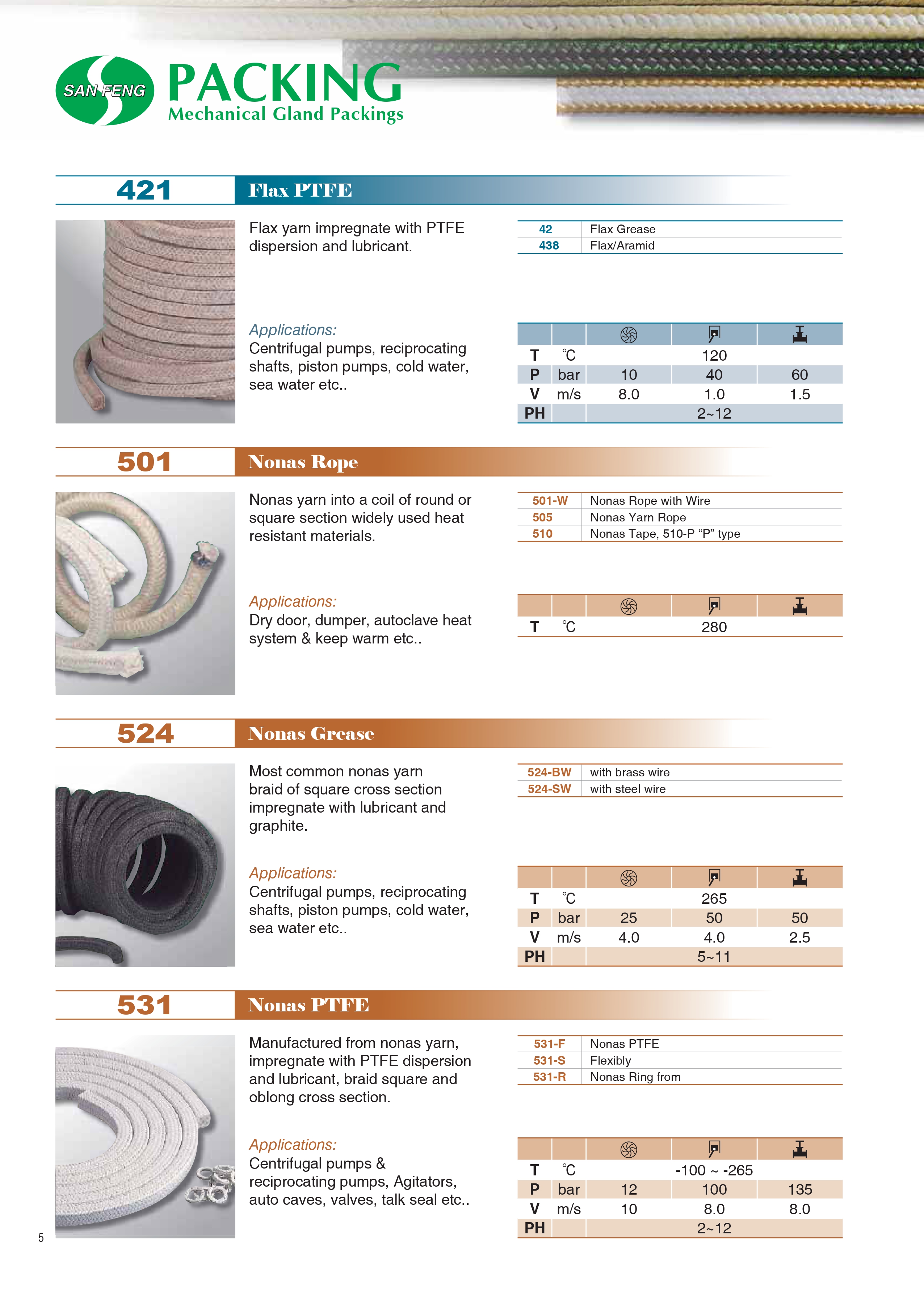 SAN FENG PACKING
Mechanical Gland Packings

421 Flax PTFE

Flax yarn impregnate with PTFE dispersion and lubricant.

| 42 | Flax Grease |
|---|---|
| 438 | Flax/Aramid |

Applications:
Centrifugal pumps, reciprocating shafts, piston pumps, cold water, sea water etc..

| | | | | |
|---|---|---|---|---|
| T | ℃ | | 120 | |
| P | bar | 10 | 40 | 60 |
| V | m/s | 8.0 | 1.0 | 1.5 |
| PH | | | 2~12 | |

501 Nonas Rope

Nonas yarn into a coil of round or square section widely used heat resistant materials.

| 501-W | Nonas Rope with Wire |
|---|---|
| 505 | Nonas Yarn Rope |
| 510 | Nonas Tape, 510-P “P” type |

Applications:
Dry door, dumper, autoclave heat system & keep warm etc..

| | | | | |
|---|---|---|---|---|
| T | ℃ | | 280 | |

524 Nonas Grease

Most common nonas yarn braid of square cross section impregnate with lubricant and graphite.

| 524-BW | with brass wire |
|---|---|
| 524-SW | with steel wire |

Applications:
Centrifugal pumps, reciprocating shafts, piston pumps, cold water, sea water etc..

| | | | | |
|---|---|---|---|---|
| T | ℃ | | 265 | |
| P | bar | 25 | 50 | 50 |
| V | m/s | 4.0 | 4.0 | 2.5 |
| PH | | | 5~11 | |

531 Nonas PTFE

Manufactured from nonas yarn, impregnate with PTFE dispersion and lubricant, braid square and oblong cross section.

| 531-F | Nonas PTFE |
|---|---|
| 531-S | Flexibly |
| 531-R | Nonas Ring from |

Applications:
Centrifugal pumps & reciprocating pumps, Agitators, auto caves, valves, talk seal etc..

| | | | | |
|---|---|---|---|---|
| T | ℃ | | -100 ~ -265 | |
| P | bar | 12 | 100 | 135 |
| V | m/s | 10 | 8.0 | 8.0 |
| PH | | | 2~12 | |

5